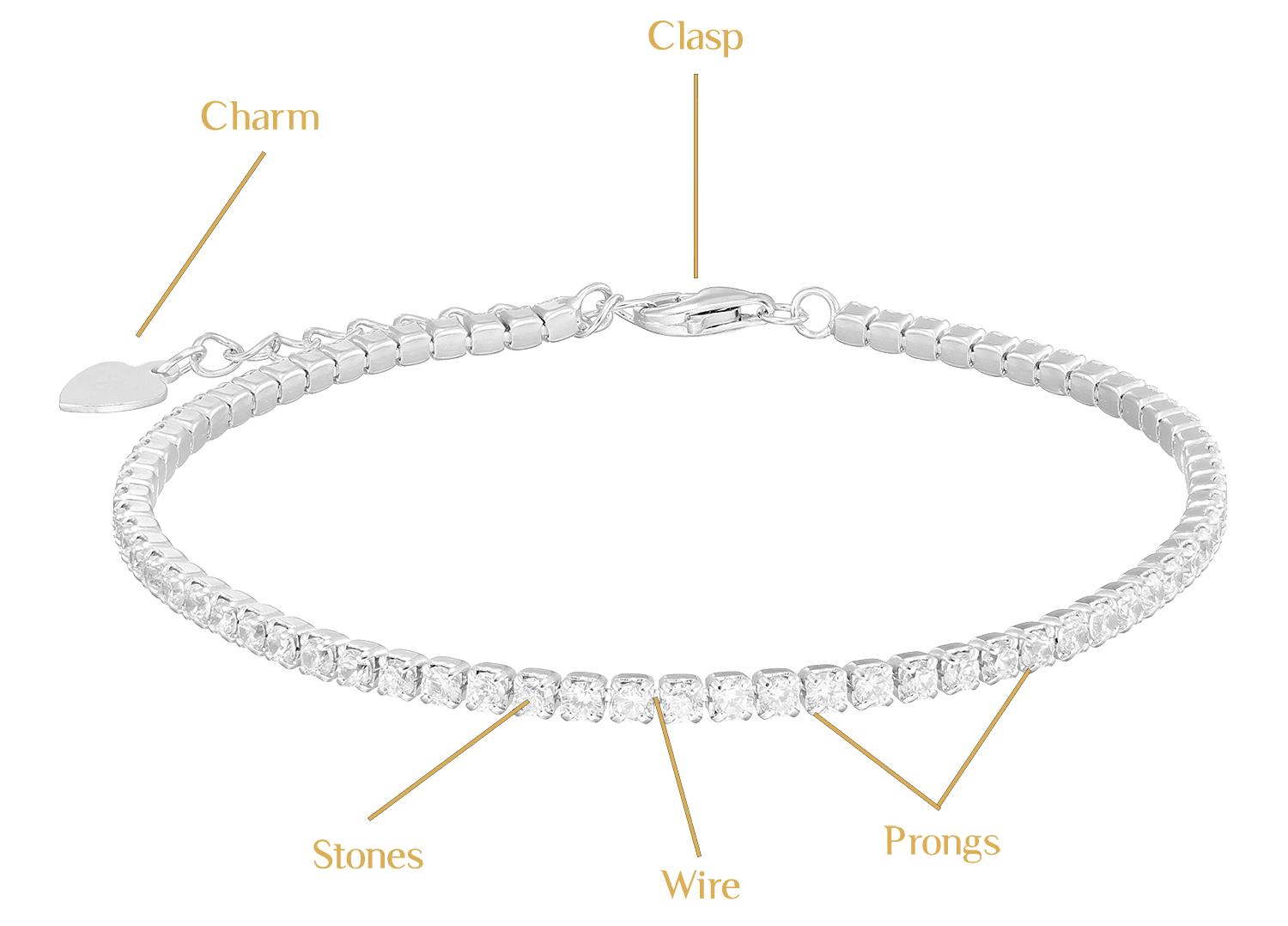 Clasp

Charm

Stones

Wire

Prongs