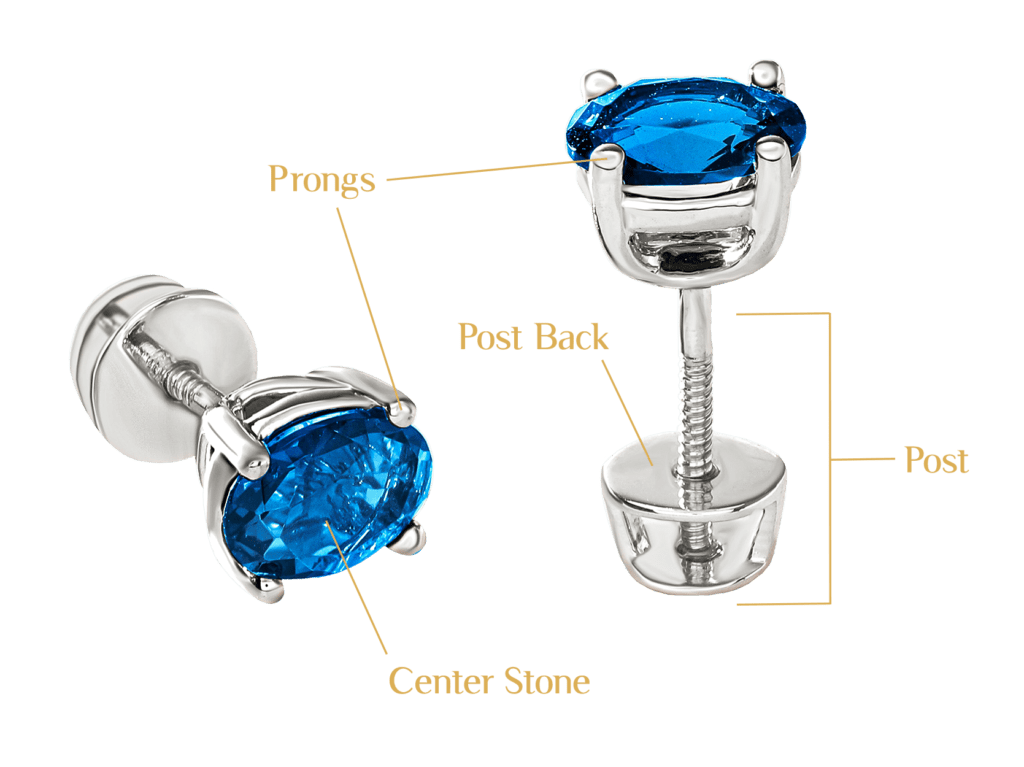 Prongs

Post Back

Post

Center Stone