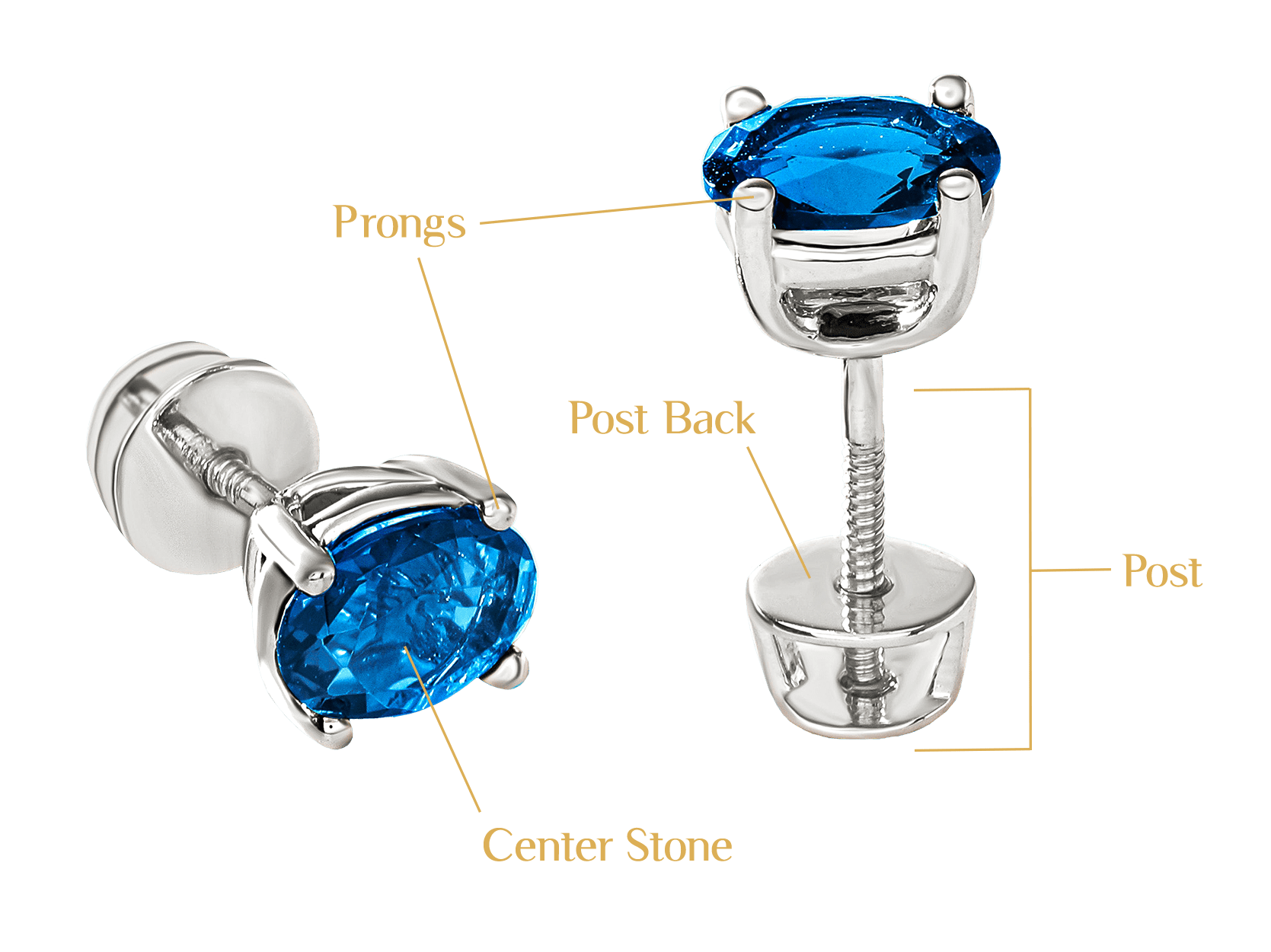 Prongs

Post Back

Post

Center Stone