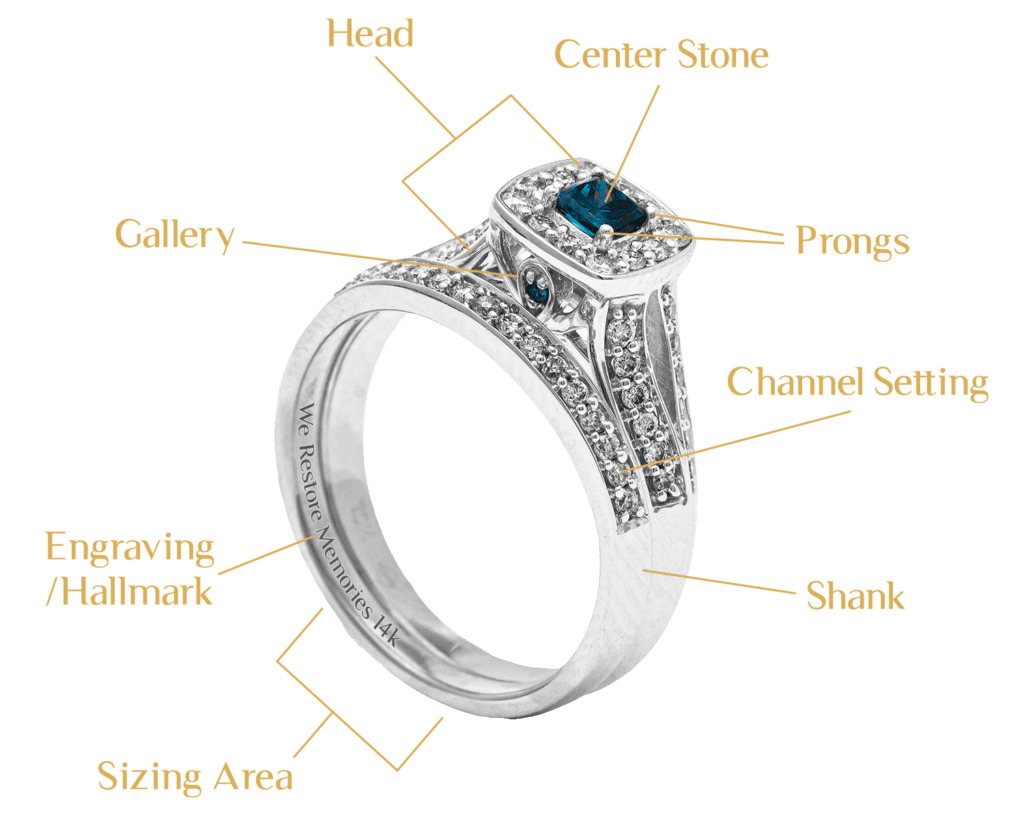 Head

Center Stone

Gallery

Prongs

Channel Setting

We Restore Memories 14k

Engraving /Hallmark

Shank

Sizing Area