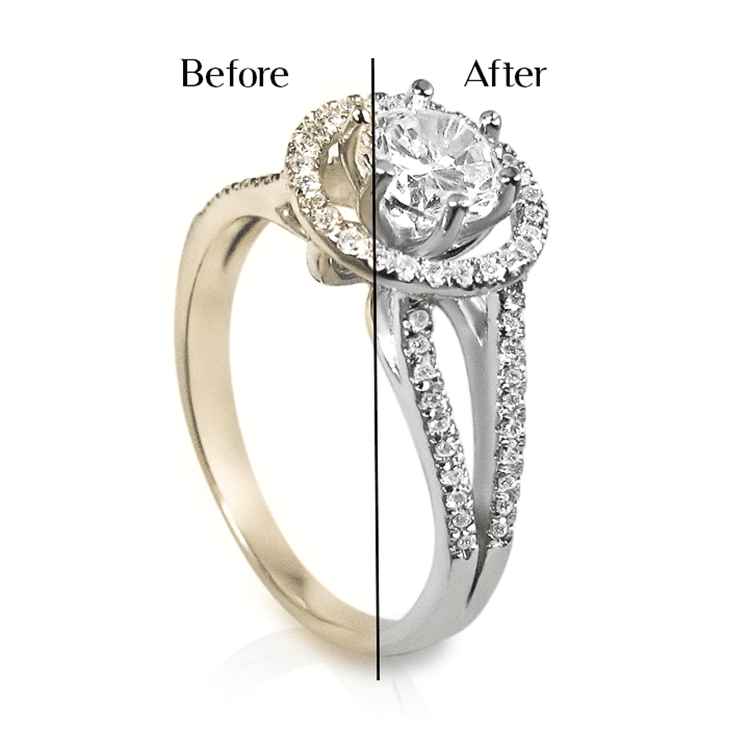 Before After